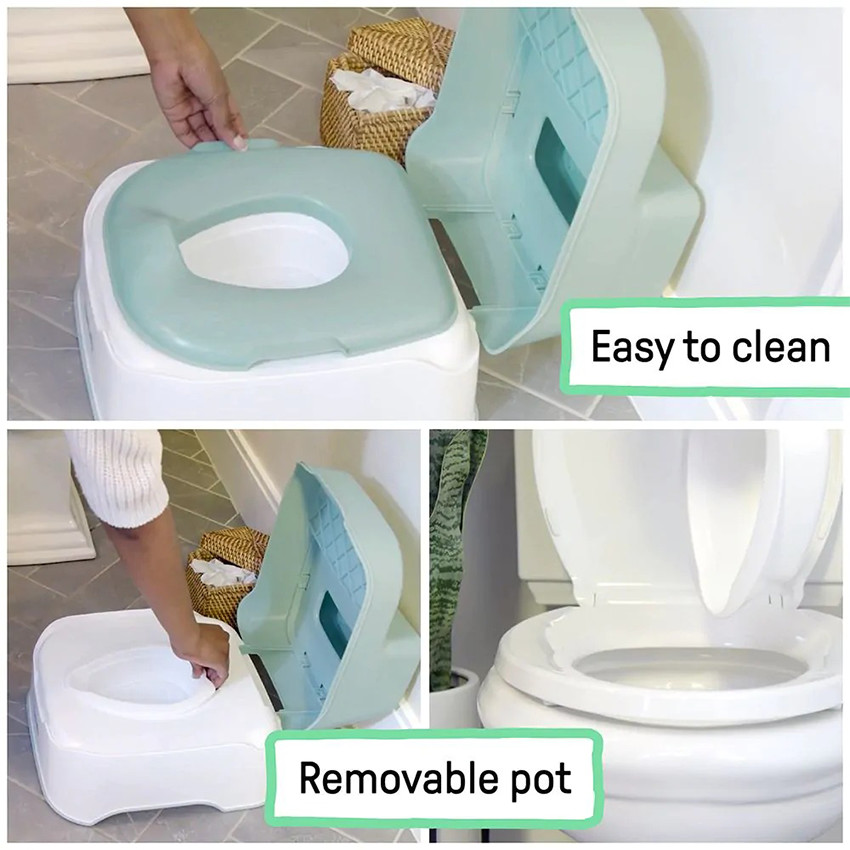 Easy to clean

Removable pot