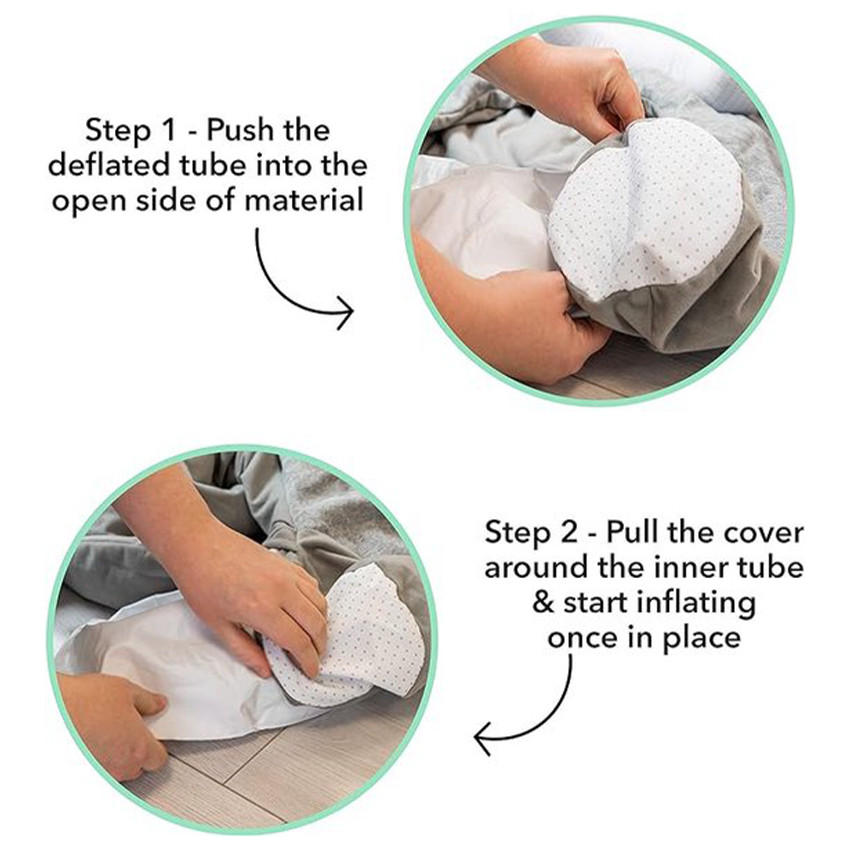 Step 1 - Push the deflated tube into the open side of material

Step 2 - Pull the cover around the inner tube & start inflating once in place